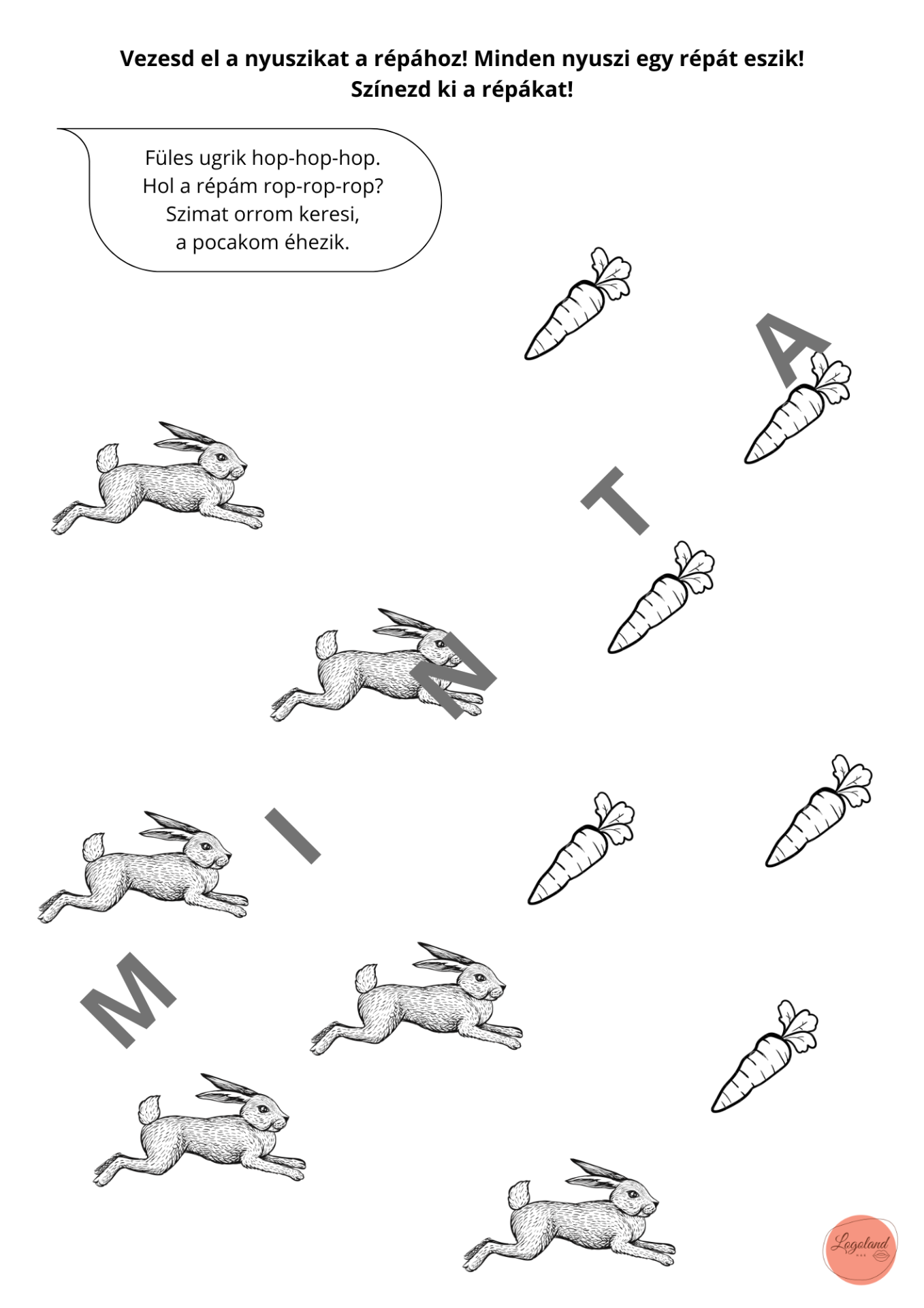 Vezesd el a nyuszikat a répához! Minden nyuszi egy répát eszik!
Színezd ki a répákat!

Füles ugrik hop-hop-hop.
Hol a répám rop-rop-rop?
Szimat orrom keresi,
a pocakom éhezik.

MINTA

Logoland